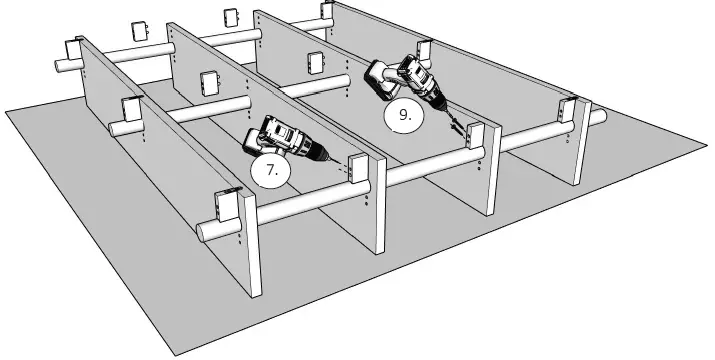 9.

7.