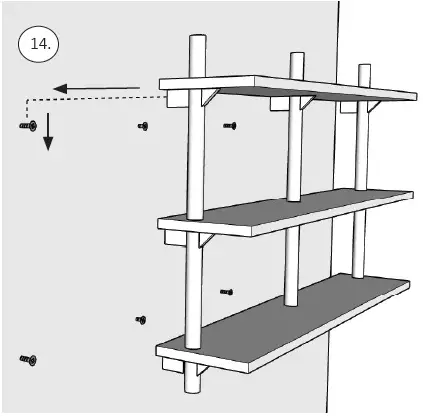 14.