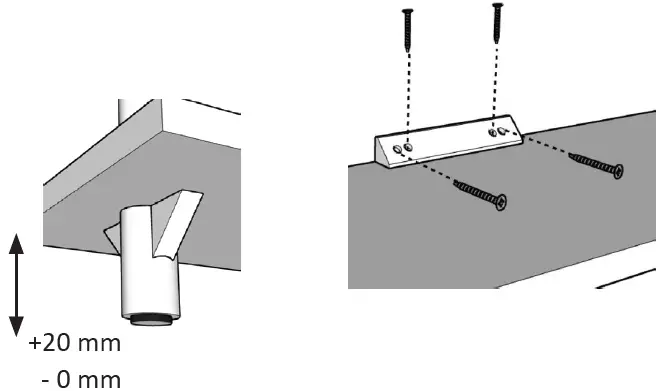 +20 mm
- 0 mm