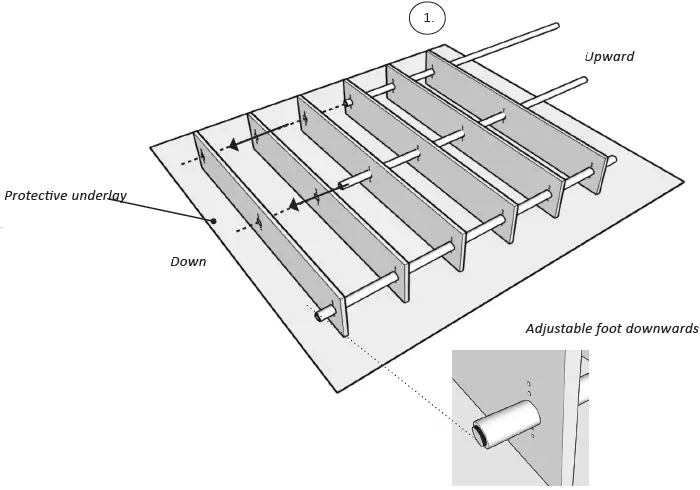 1.

Upward

Protective underlay

Down

Adjustable foot downwards