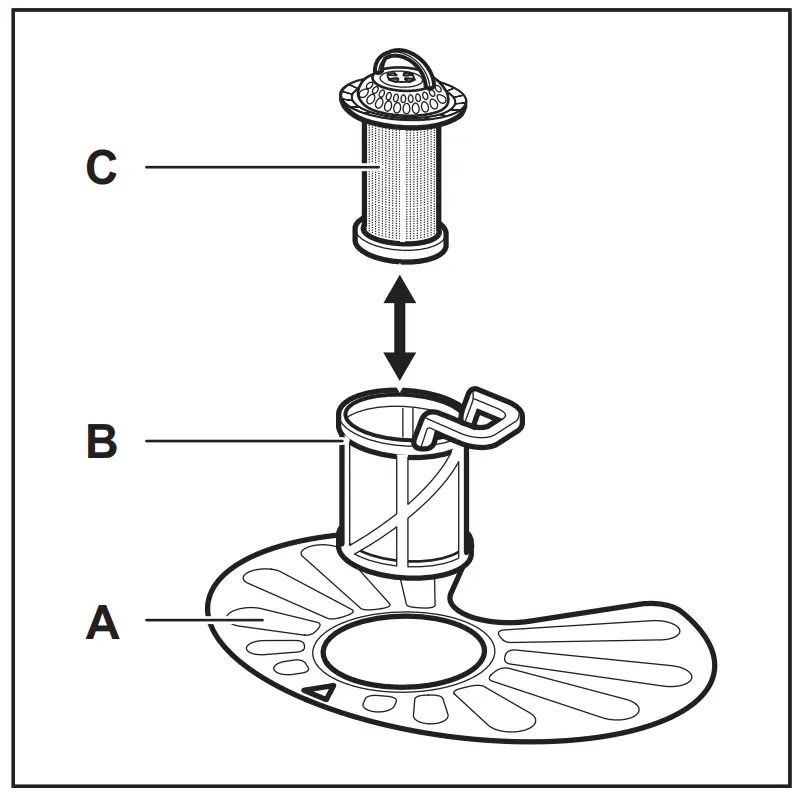 C

B

A