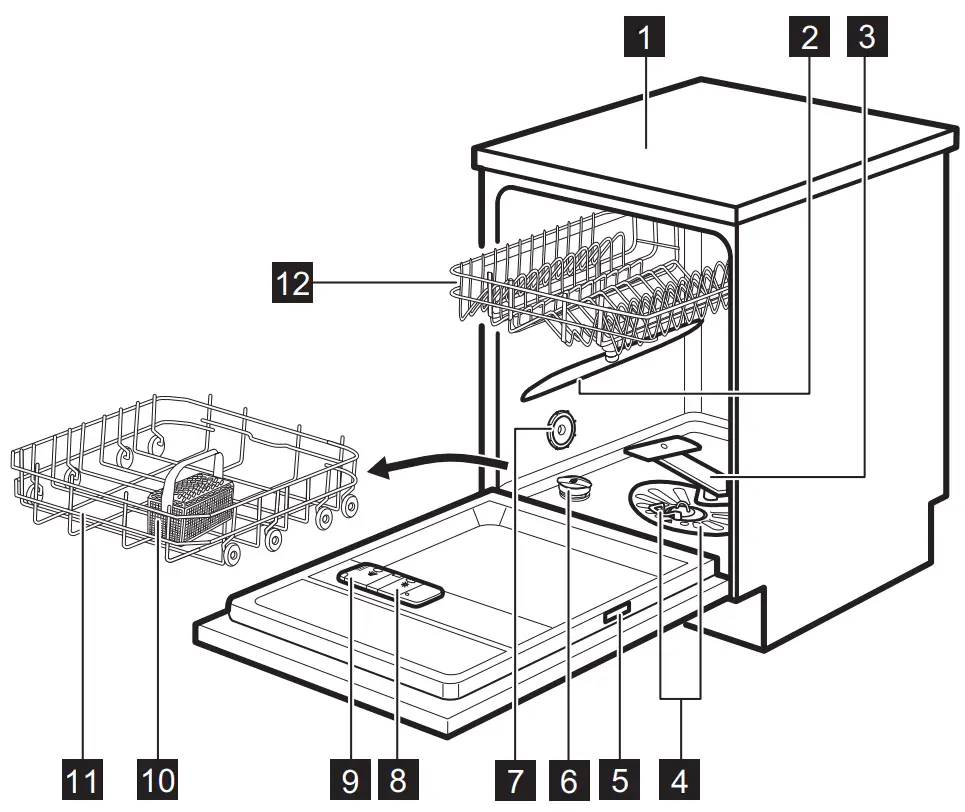 1
2
3
12
11
10
9
8
7
6
5
4