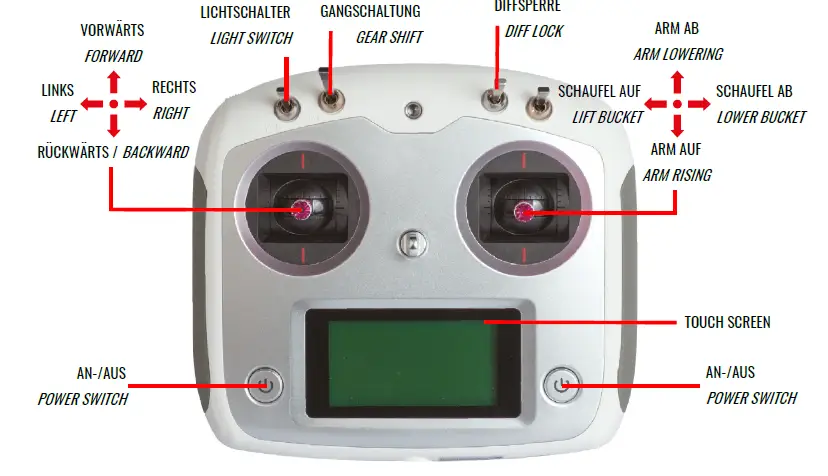 LICHTSCHALTER
LIGHT SWITCH

GANGSCHALTUNG
GEAR SHIFT

DIFFSPERRE
DIFF LOCK

VORWÄRTS
FORWARD

LINKS
LEFT

RECHTS
RIGHT

RÜCKWÄRTS / BACKWARD

ARM AB
ARM LOWERING

SCHAUFEL AUF
LIFT BUCKET

SCHAUFEL AB
LOWER BUCKET

ARM AUF
ARM RISING

TOUCH SCREEN

AN-/AUS
POWER SWITCH

AN-/AUS
POWER SWITCH