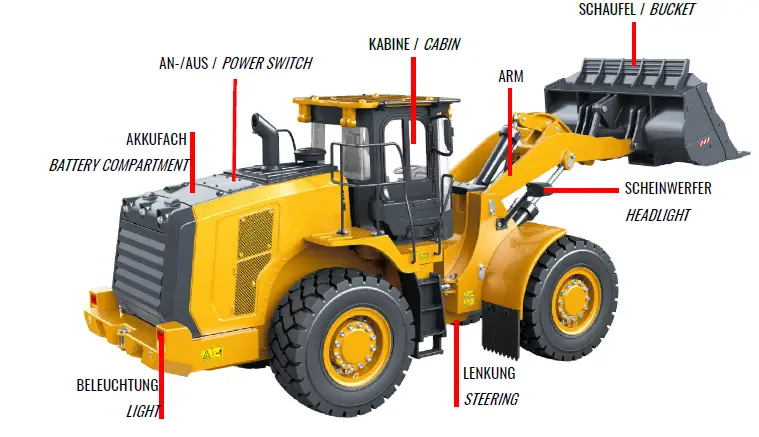 SCHAUFEL / BUCKET

KABINE / CABIN

AN-/AUS / POWER SWITCH

ARM

AKKUFACH
BATTERY COMPARTMENT

SCHEINWERFER
HEADLIGHT

BELEUCHTUNG
LIGHT

LENKUNG
STEERING