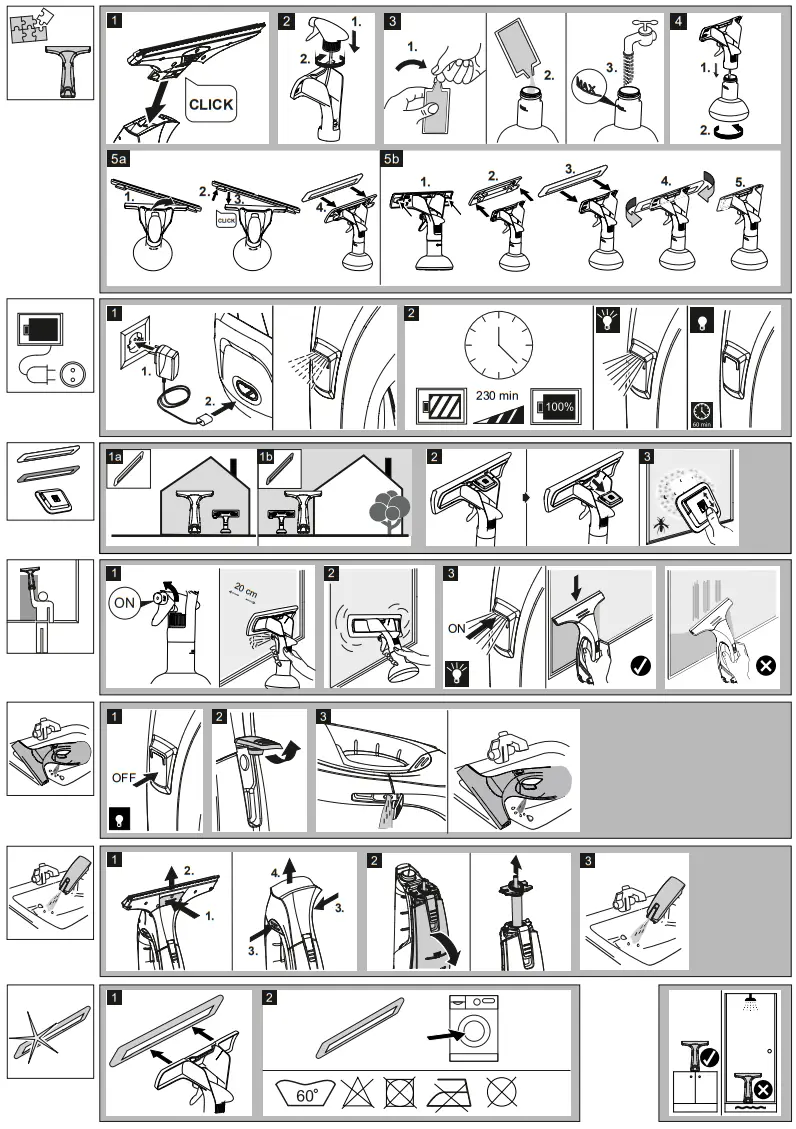 1
CLICK
2
1.
2.
3
1.
2.
3.
MAX
4
1.
2.
5a
1.
2.
3.
CLICK
4.
5b
1.
2.
3.
4.
5.

1
1.
2.
2
230 min
100%
60 min

1a
1b
2
3

1
ON
20 cm
2
3
ON

1
OFF
2
3

1
2.
1.
4.
3.
3.
2
3

1
2
60°