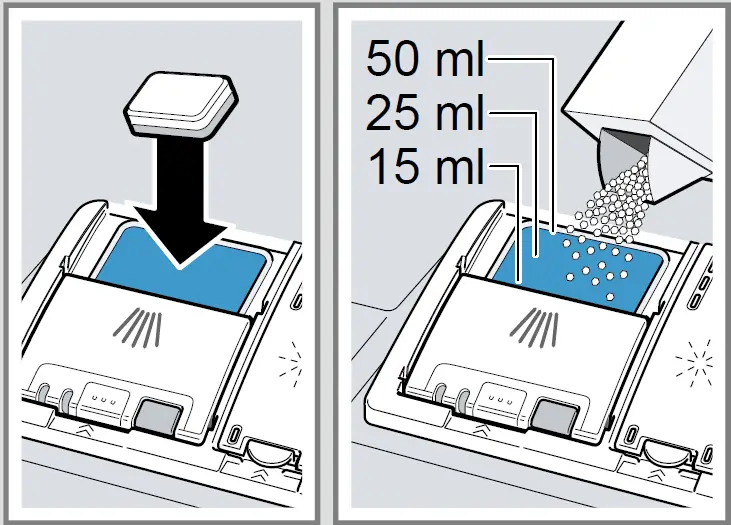 50 ml
25 ml
15 ml