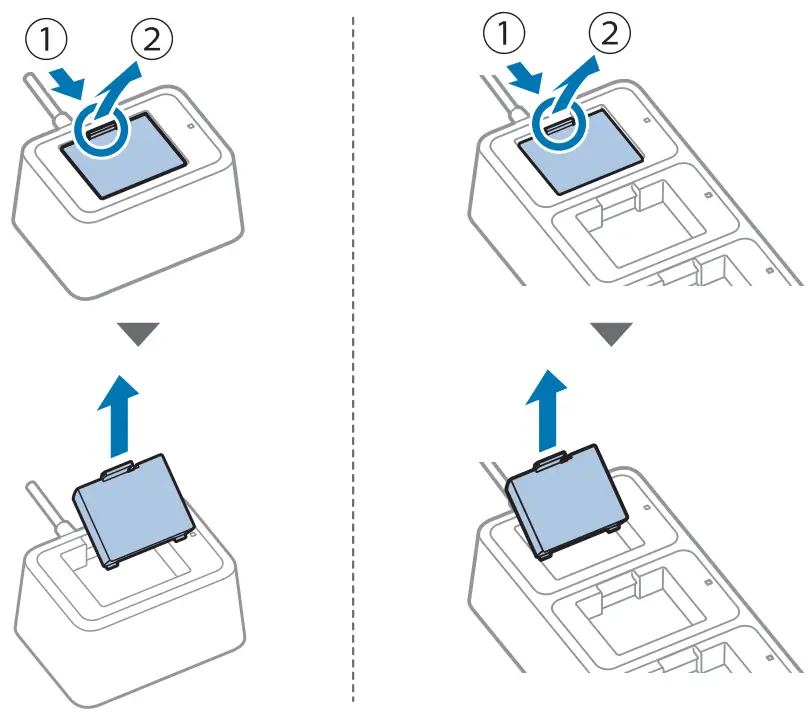 ① ②

① ②