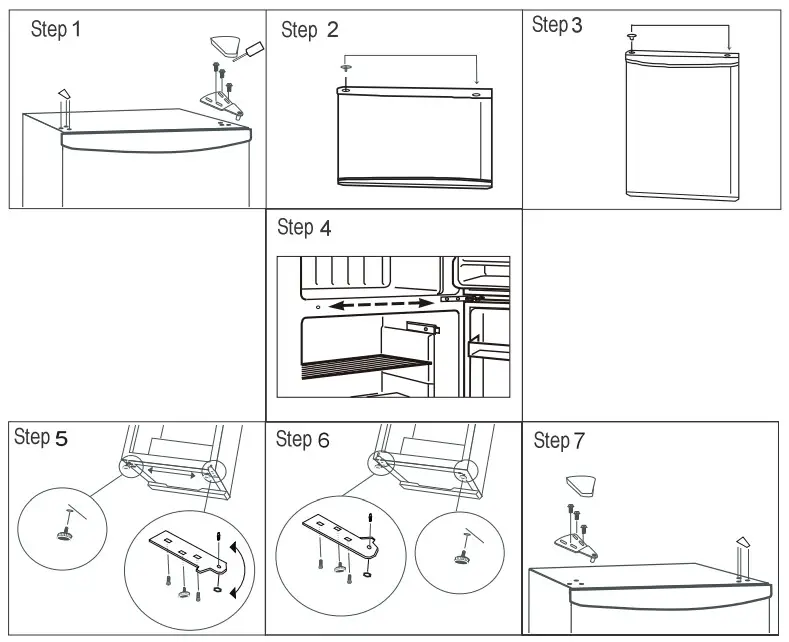 Step 1

Step 2

Step 3

Step 4

Step 5

Step 6

Step 7