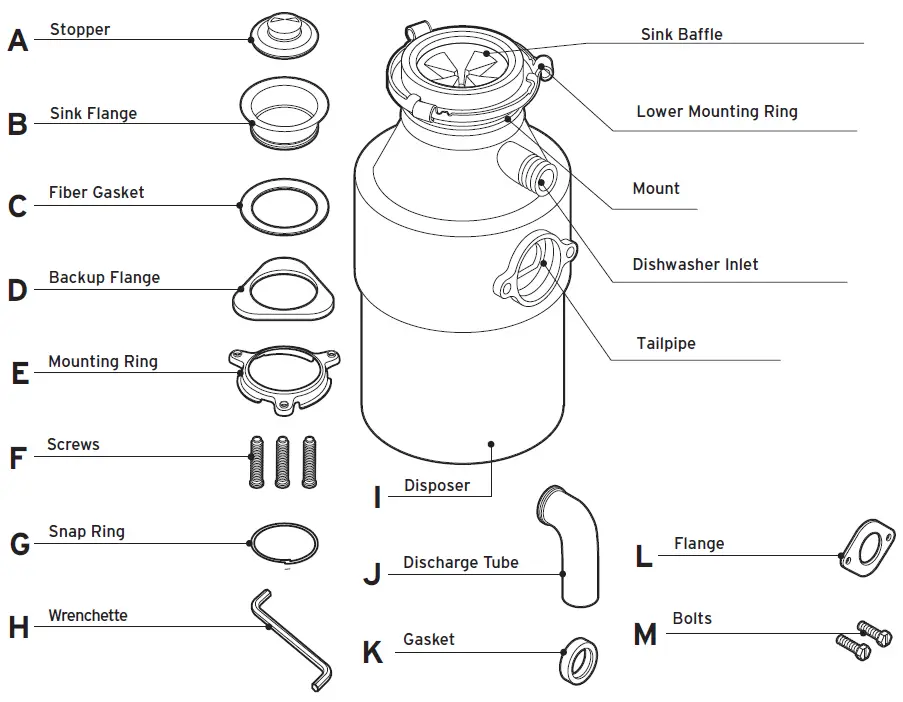 A Stopper

B Sink Flange

C Fiber Gasket

D Backup Flange

E Mounting Ring

F Screws

G Snap Ring

H Wrenchette

Sink Baffle

Lower Mounting Ring

Mount

Dishwasher Inlet

Tailpipe

I Disposer

J Discharge Tube

K Gasket

L Flange

M Bolts