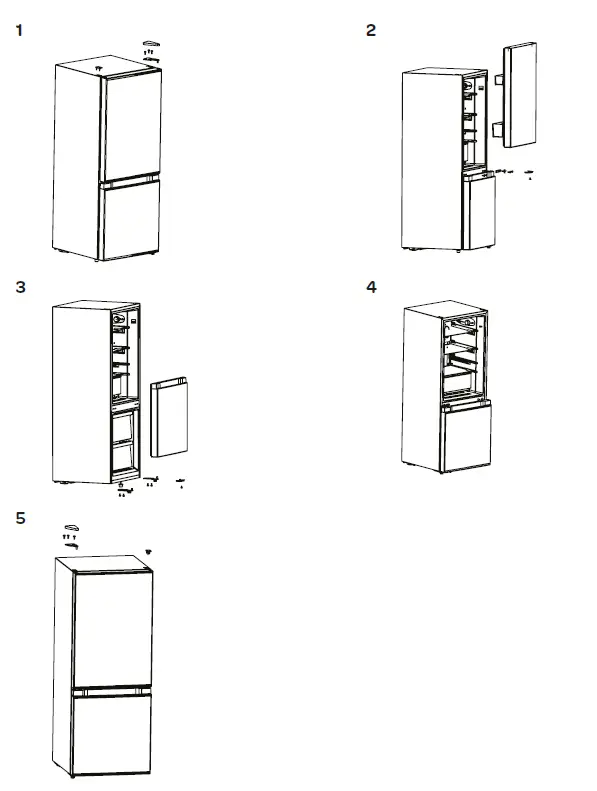 1

2

3

4

5