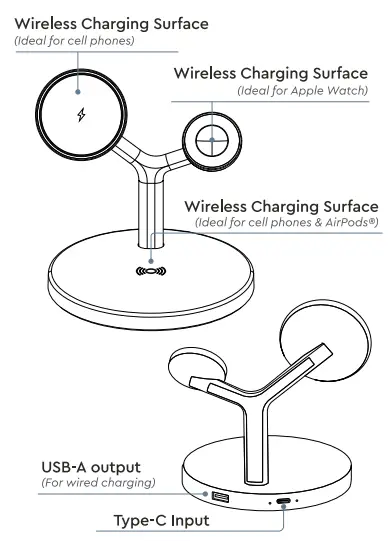 Wireless Charging Surface
(Ideal for cell phones)

Wireless Charging Surface
(Ideal for Apple Watch)

Wireless Charging Surface
(Ideal for cell phones & AirPods®)

USB-A output
(For wired charging)

Type-C Input