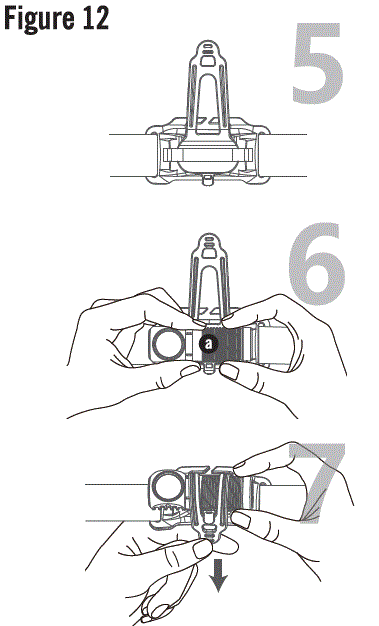 Figure 12

5

6

a

7