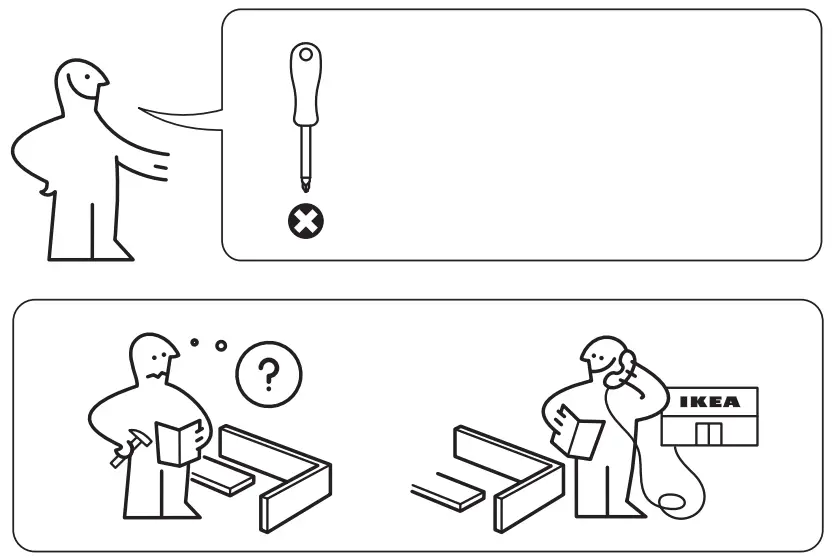 ?

IKEA