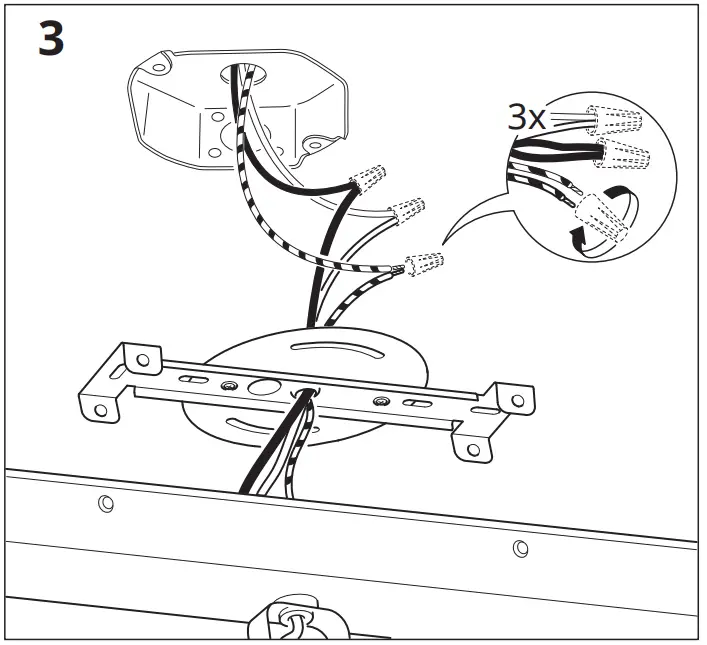 3

3x