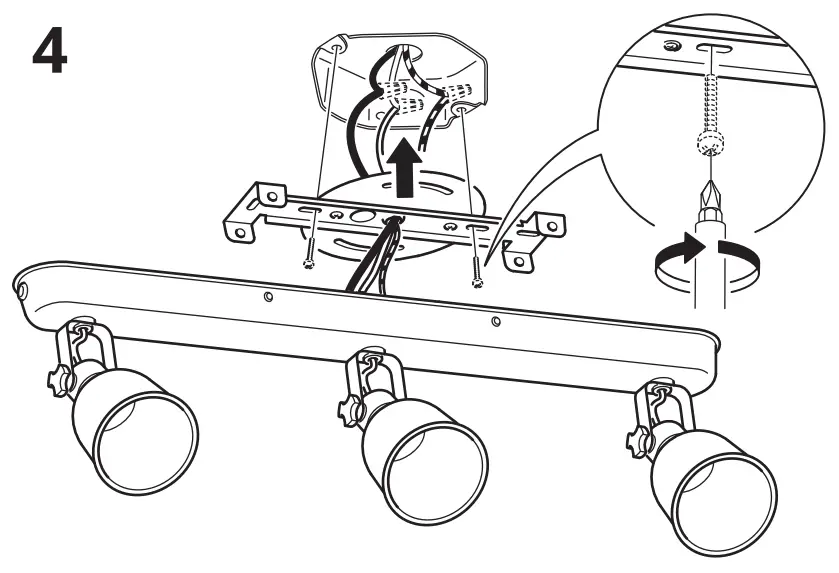 4