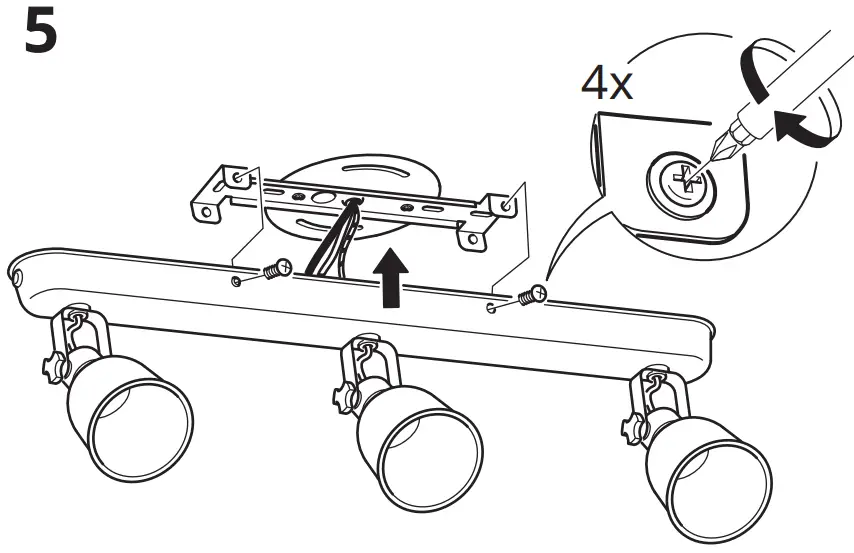 5

4x