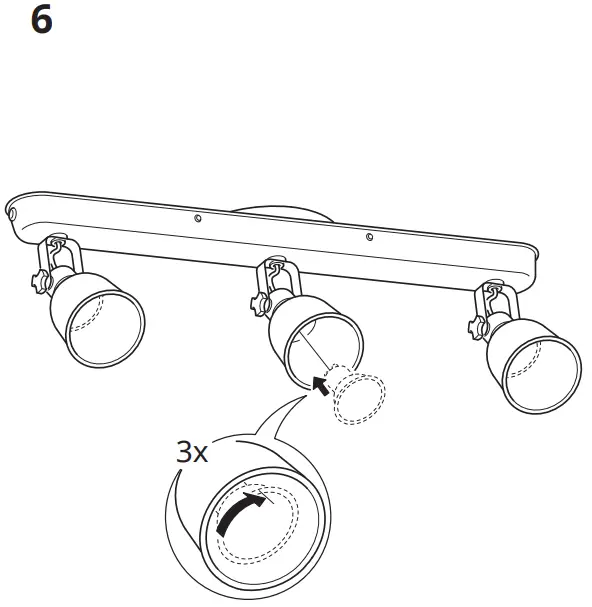 6

3x