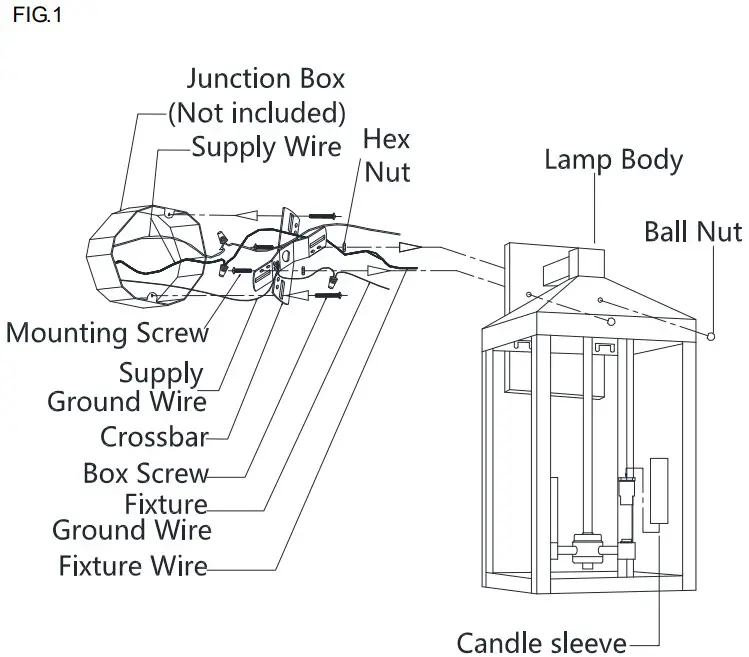 FIG.1

Junction Box
(Not included)
Supply Wire

Hex
Nut

Lamp Body

Ball Nut

Mounting Screw

Supply
Ground Wire

Crossbar

Box Screw

Fixture
Ground Wire

Fixture Wire

Candle sleeve