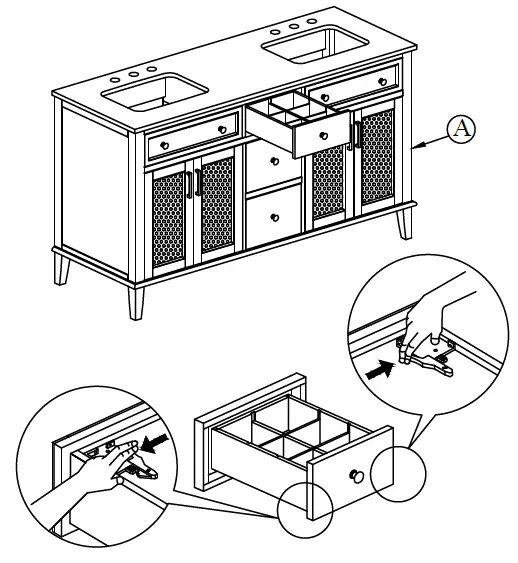 A