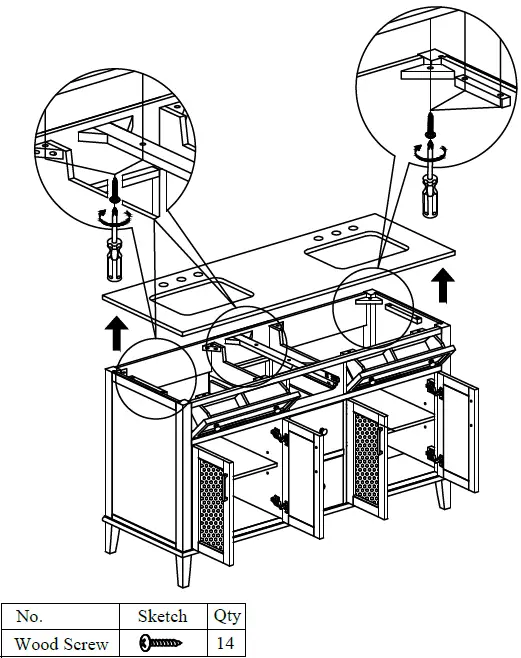 | No. | Sketch | Qty |
|---|---|---|
| Wood Screw | | 14 |