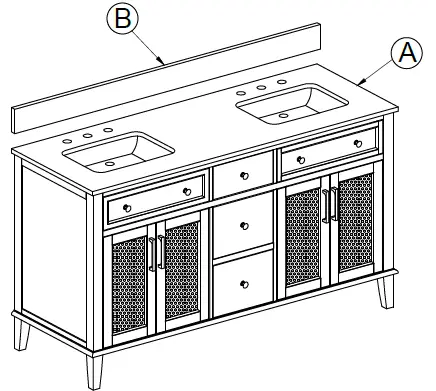 B
A