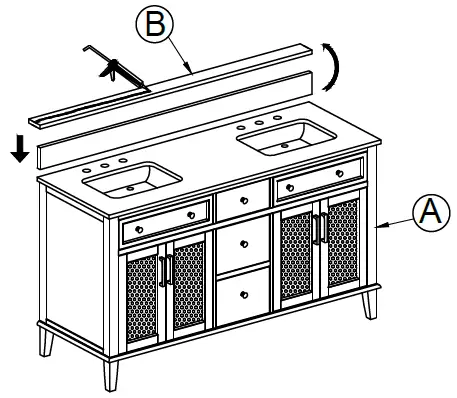 B

A