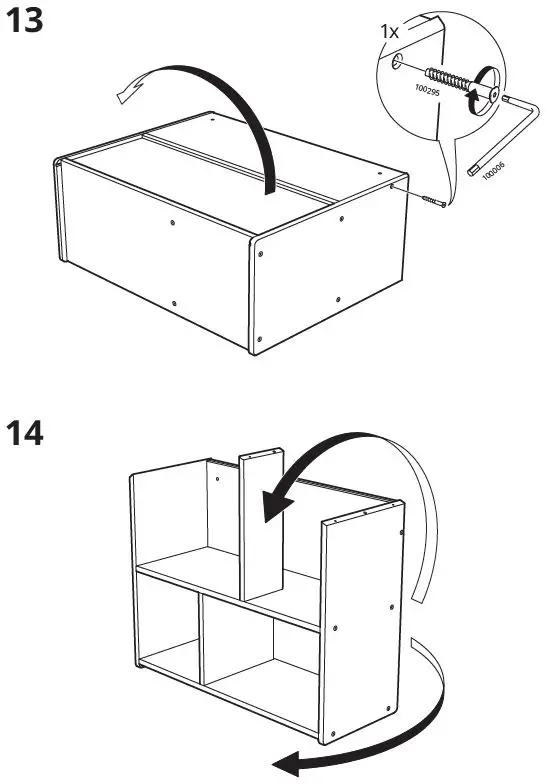 13

1x

100295

100006

14