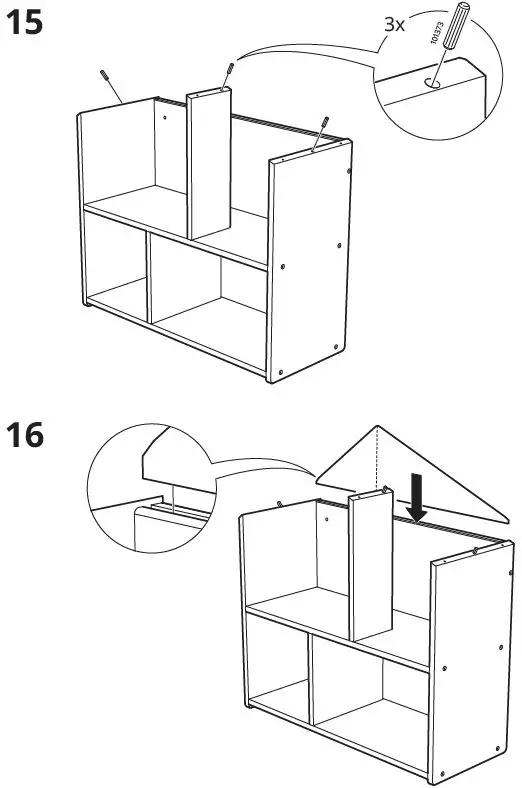 15

3x

101373

16