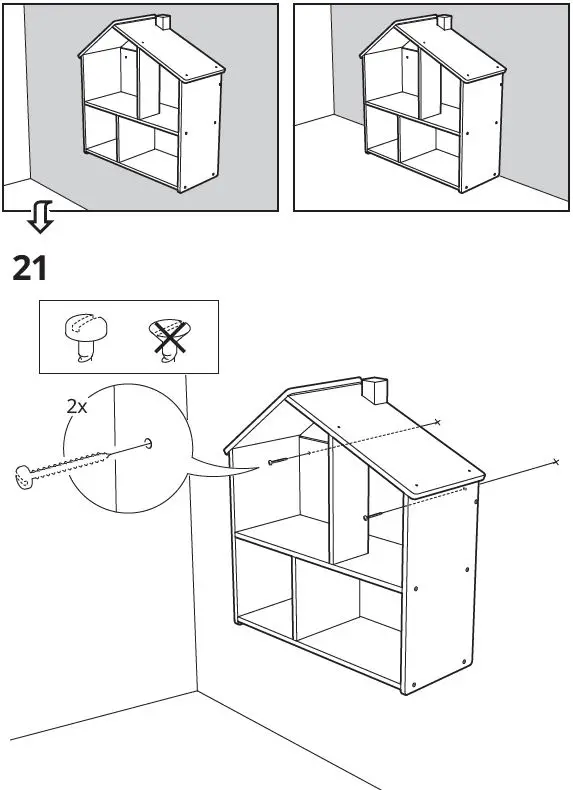 21

2x