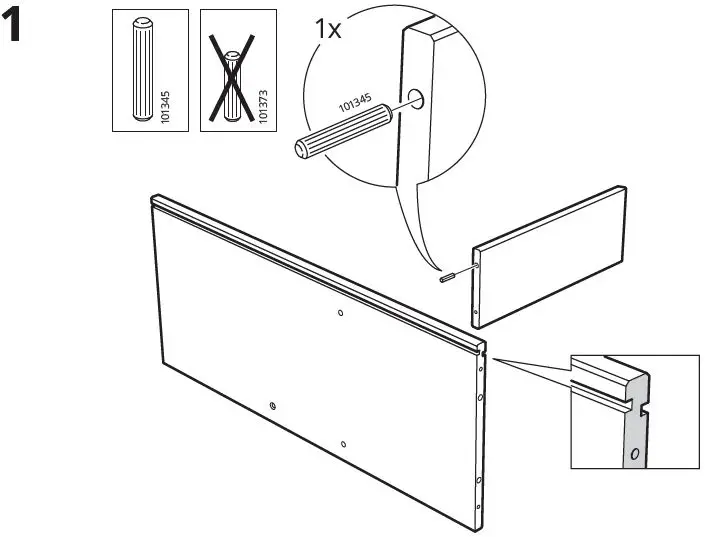 1

101345

101373

1x

101345