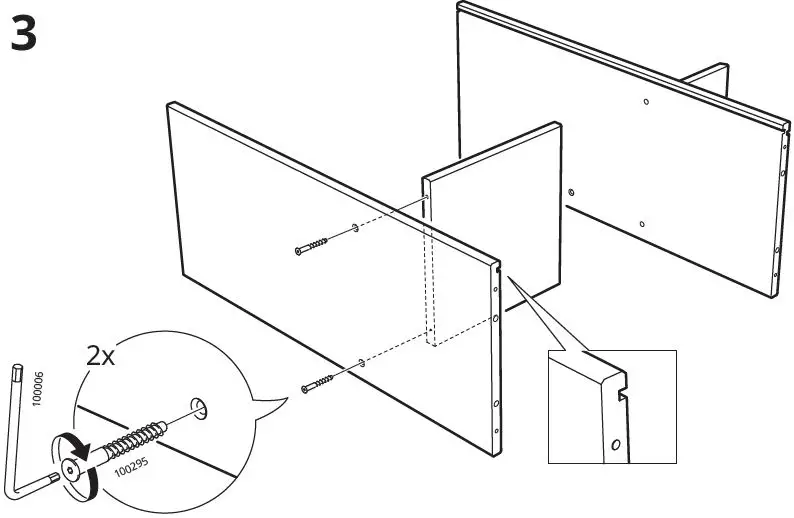 3

2x

100006

100295