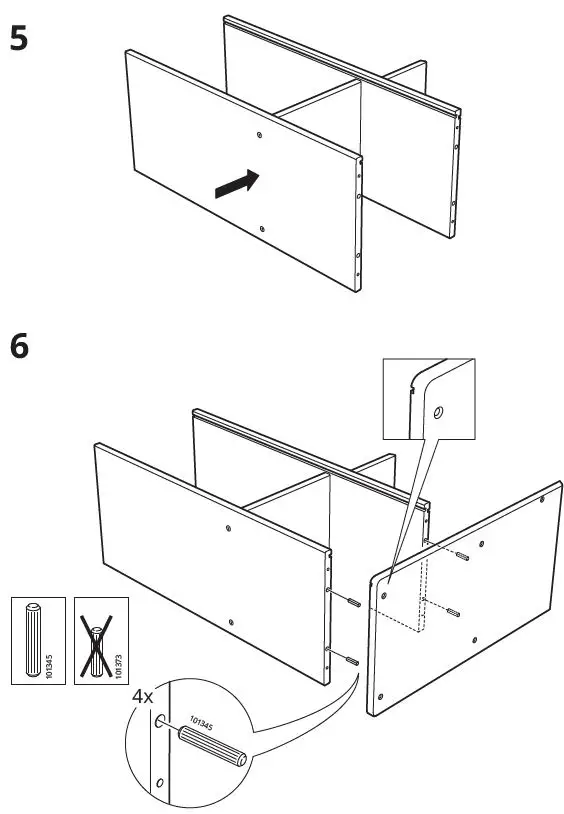 5

6

101345

101373

4x

101345