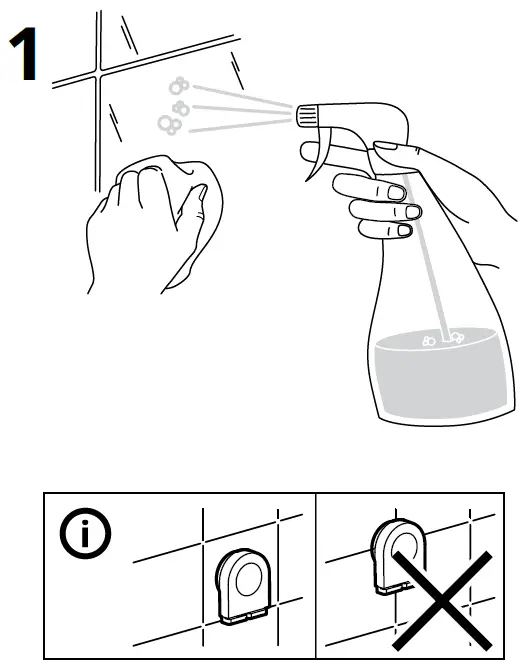 1

i