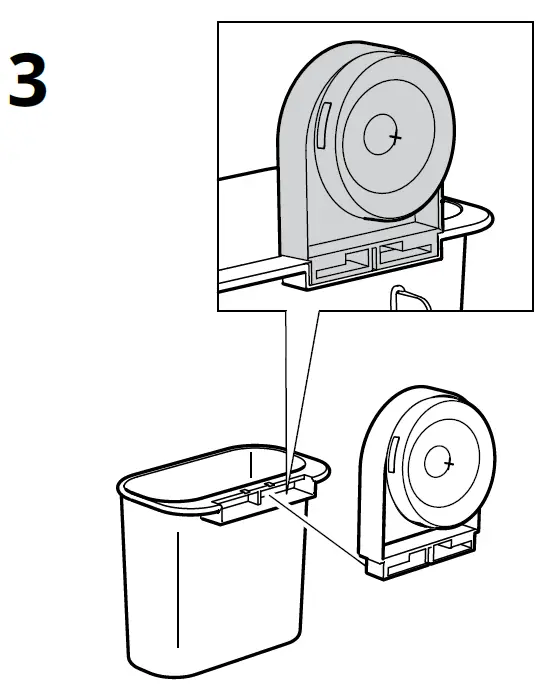 3