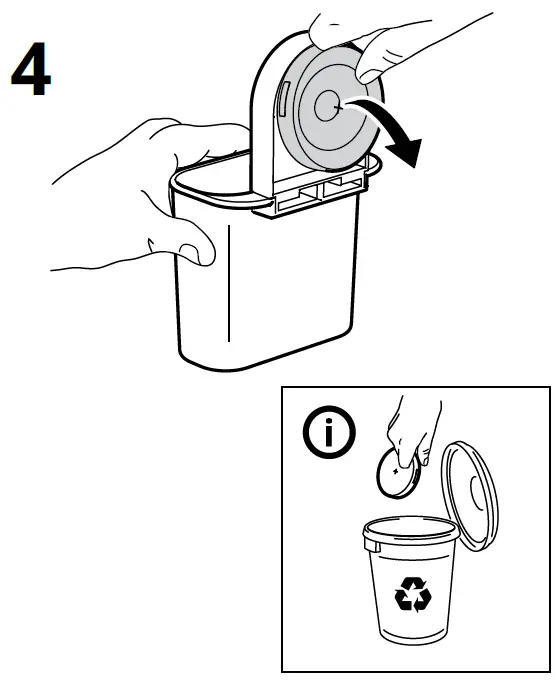 4

i