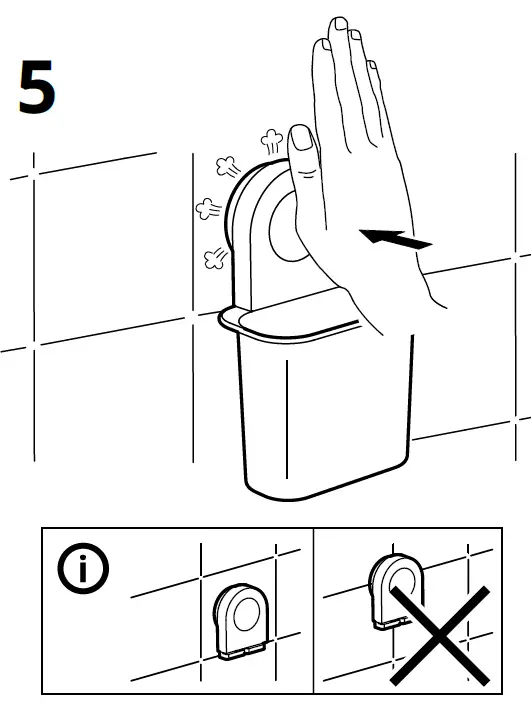 5

i