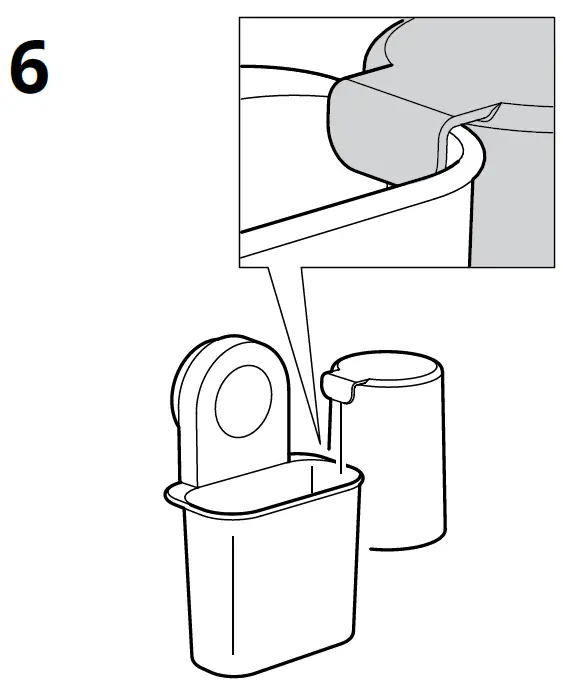 6