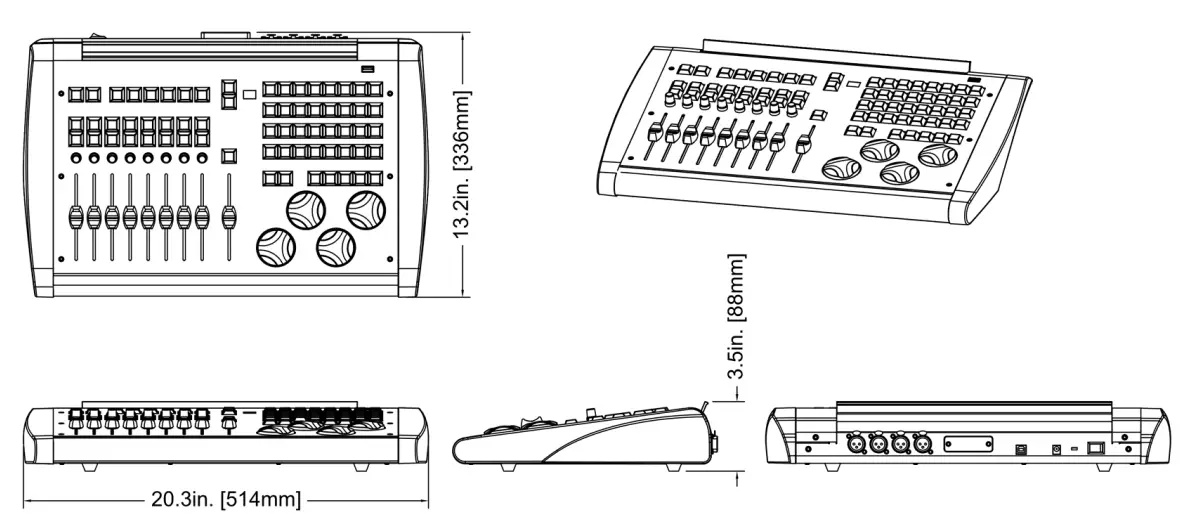 13.2in. [336mm]

3.5in. [88mm]

20.3in. [514mm]