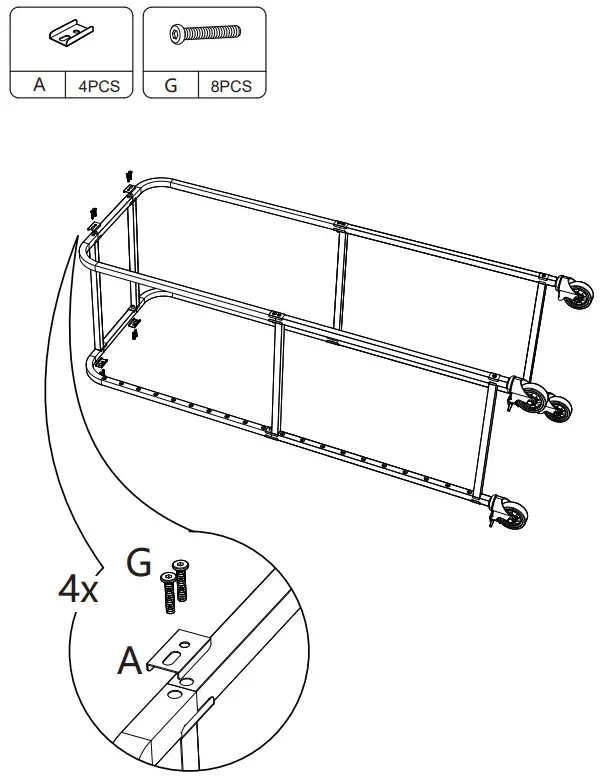 A 4PCS

G 8PCS

4x

G

A