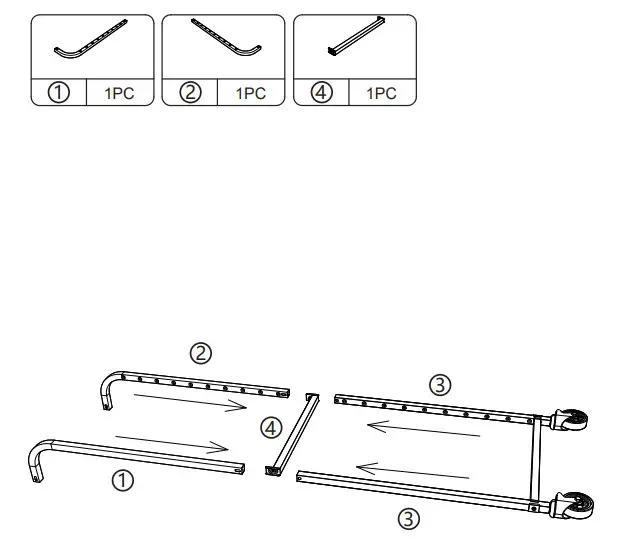 ① 1PC
② 1PC
④ 1PC

②
③
④
①
③