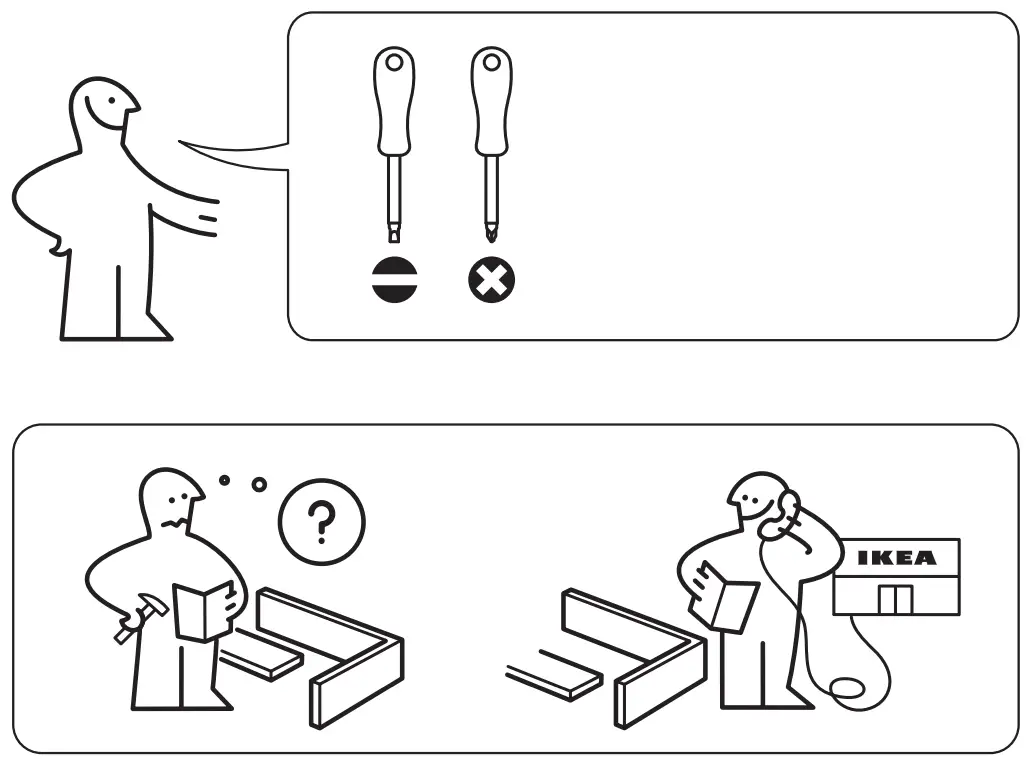 ?

IKEA