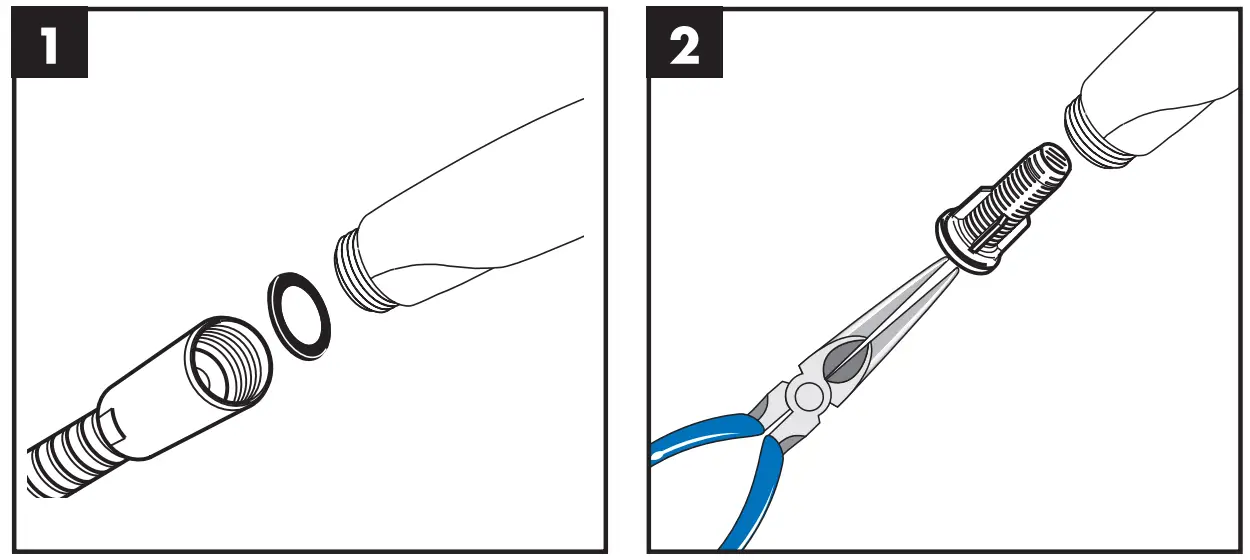 1

2