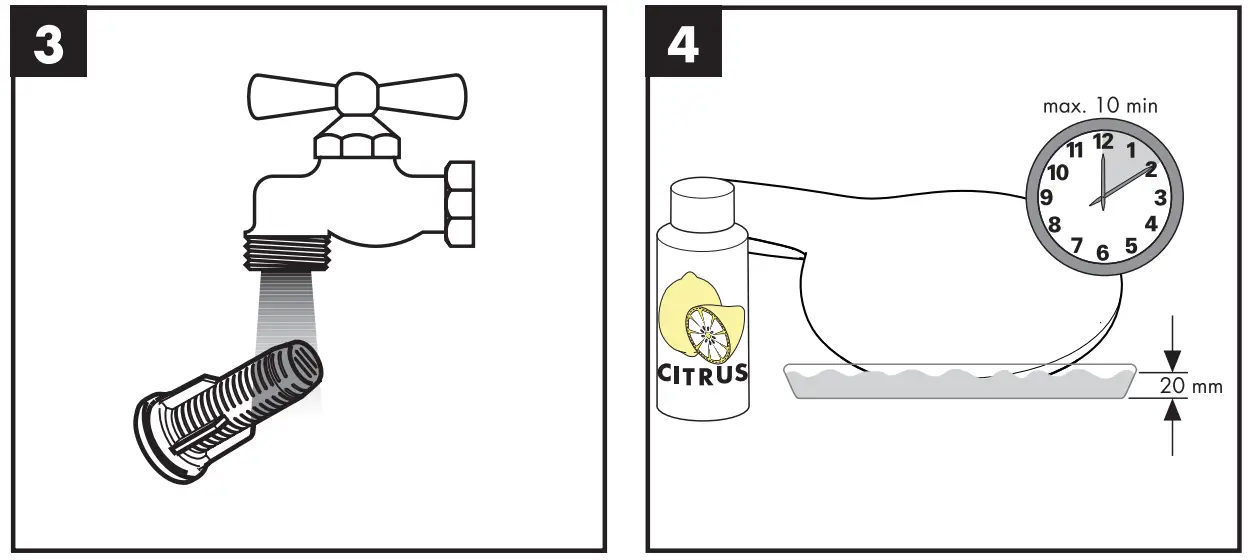 3

4

max. 10 min

12
1
2
3
4
5
6
7
8
9
10
11

CITRUS

20 mm