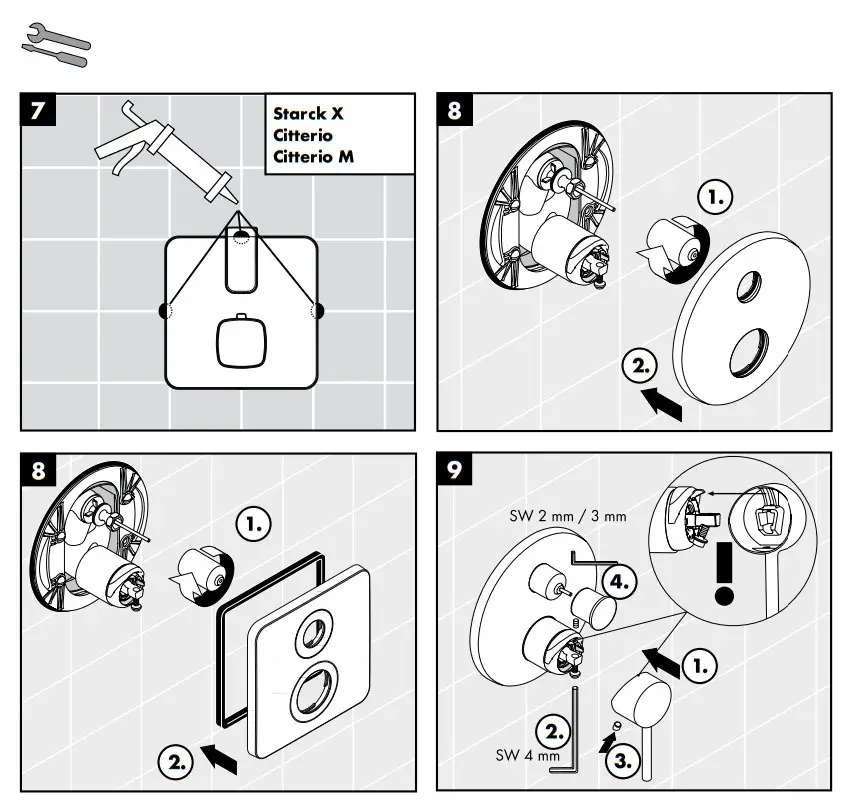 7

Starck X
Citterio
Citterio M

8

1.

2.

8

1.

2.

9

SW 2 mm / 3 mm

4.

1.

2.

SW 4 mm

3.