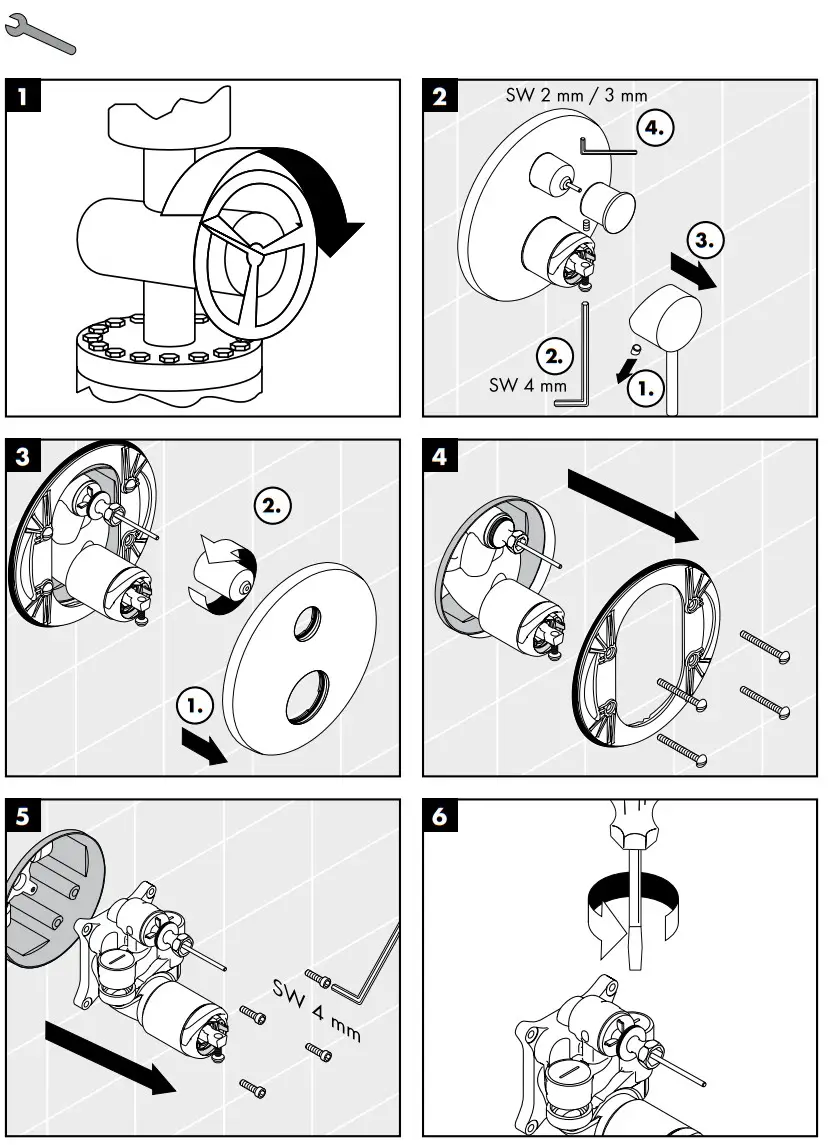 1

2
SW 2 mm / 3 mm
4.
3.
2.
SW 4 mm
1.

3
2.
1.

4

5
SW 4 mm

6