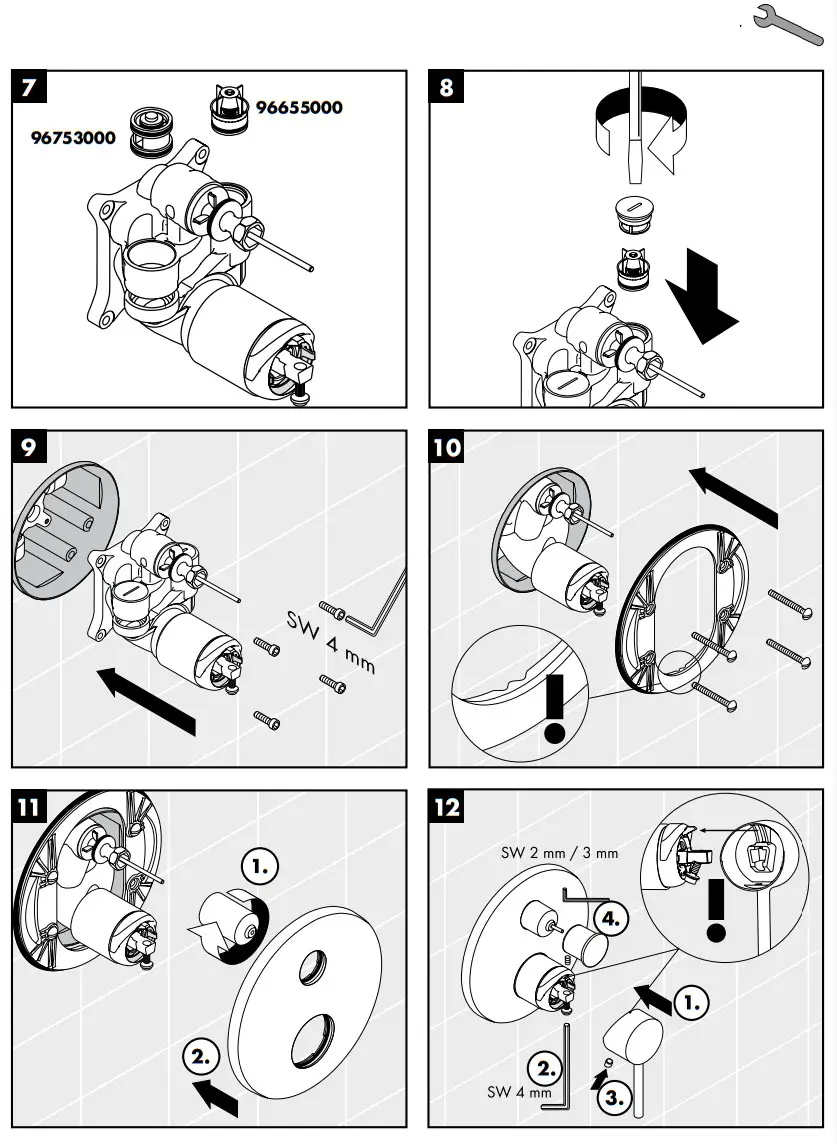 7
96753000
96655000

8

9
SW 4 mm

10

11
1.
2.

12
SW 2 mm / 3 mm
4.
1.
2.
SW 4 mm
3.