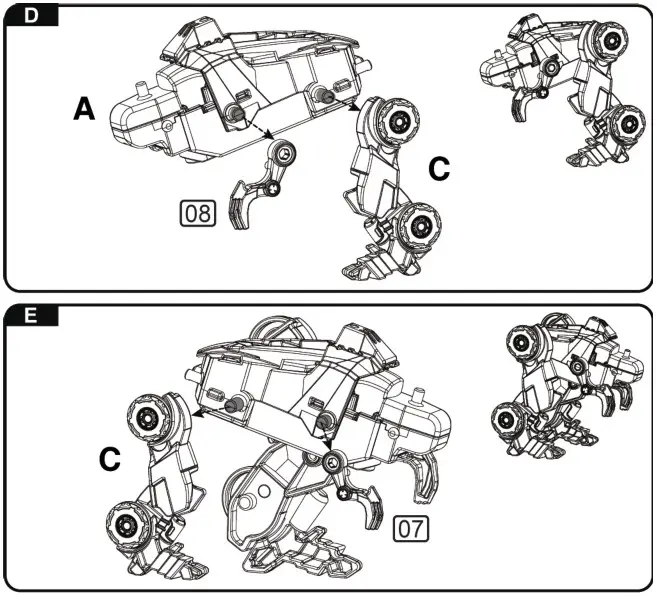 D

A

08

C

E

C

07