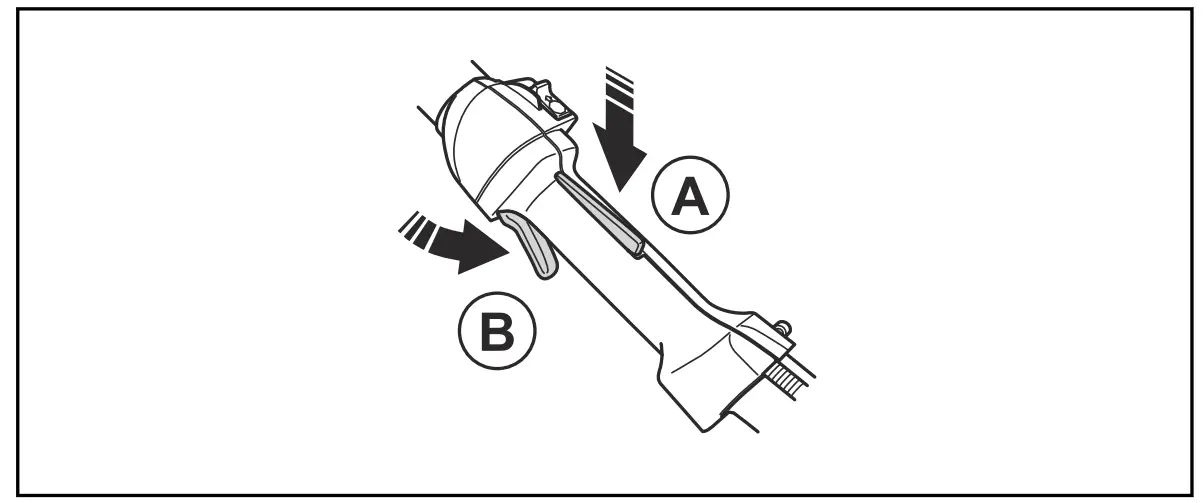 A

B