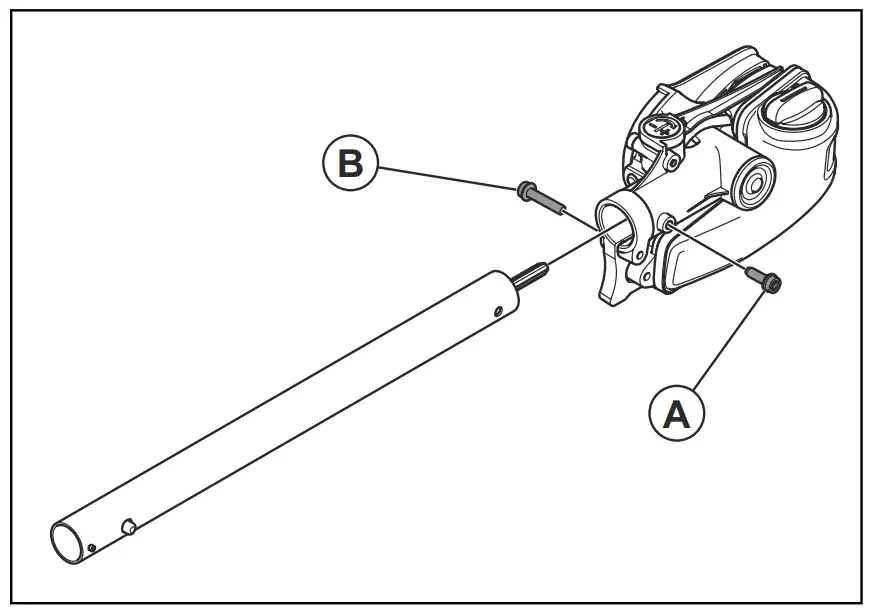 B

A