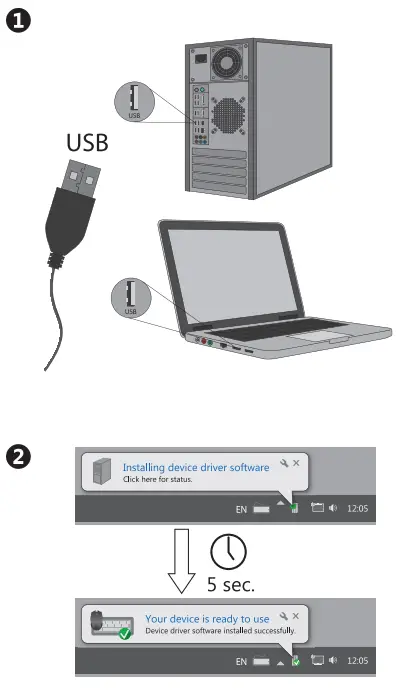 1

USB

USB

USB

2

Installing device driver software
Click here for status.

EN 12:05

5 sec.

Your device is ready to use
Device driver software installed successfully.

EN 12:05